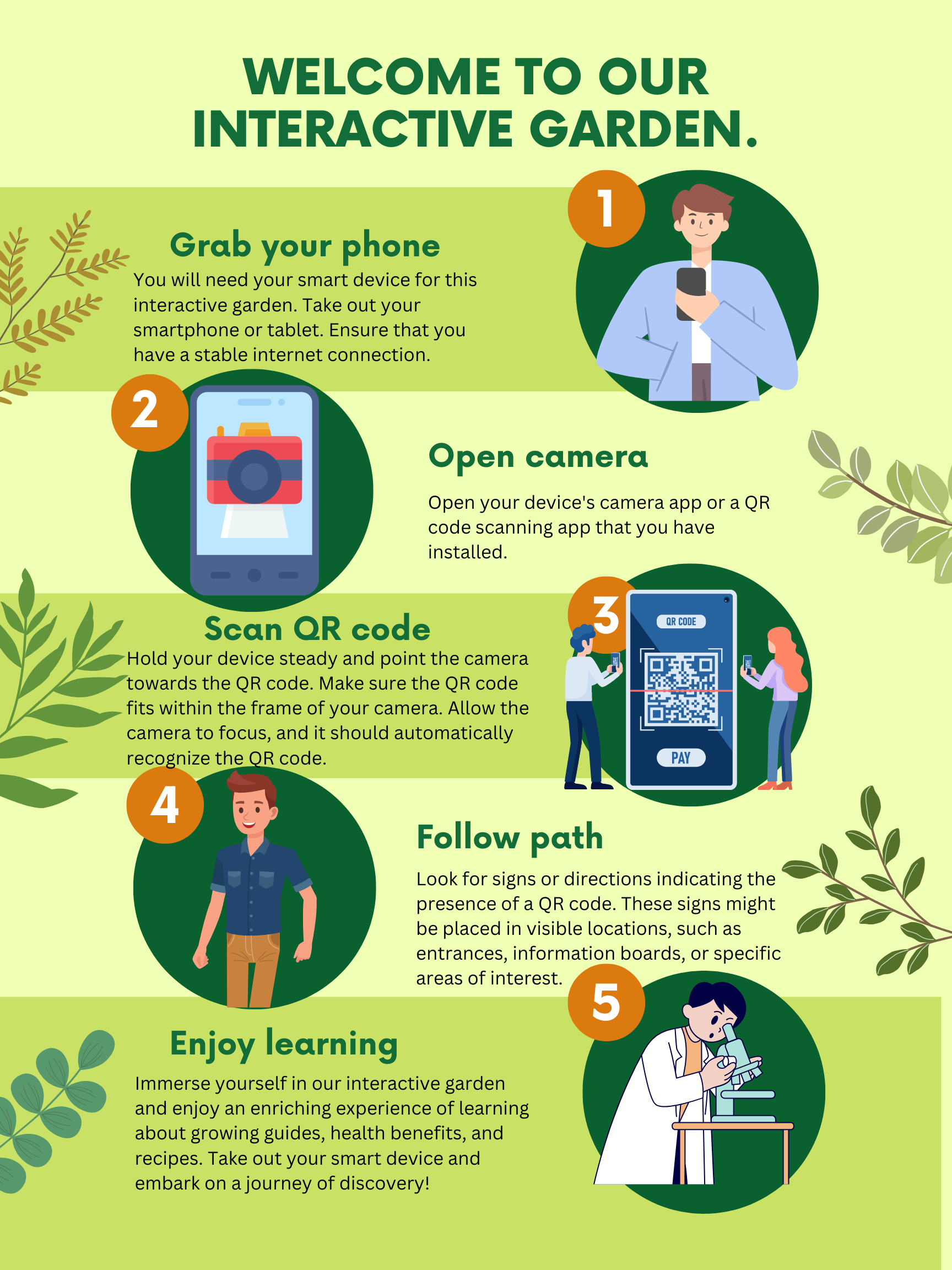 WELCOME TO OUR INTERACTIVE GARDEN.

1

Grab your phone

You will need your smart device for this interactive garden. Take out your smartphone or tablet. Ensure that you have a stable internet connection.

2

Open camera

Open your device's camera app or a QR code scanning app that you have installed.

3

QR CODE

PAY

Scan QR code

Hold your device steady and point the camera towards the QR code. Make sure the QR code fits within the frame of your camera. Allow the camera to focus, and it should automatically recognize the QR code.

4

Follow path

Look for signs or directions indicating the presence of a QR code. These signs might be placed in visible locations, such as entrances, information boards, or specific areas of interest.

5

Enjoy learning

Immerse yourself in our interactive garden and enjoy an enriching experience of learning about growing guides, health benefits, and recipes. Take out your smart device and embark on a journey of discovery!